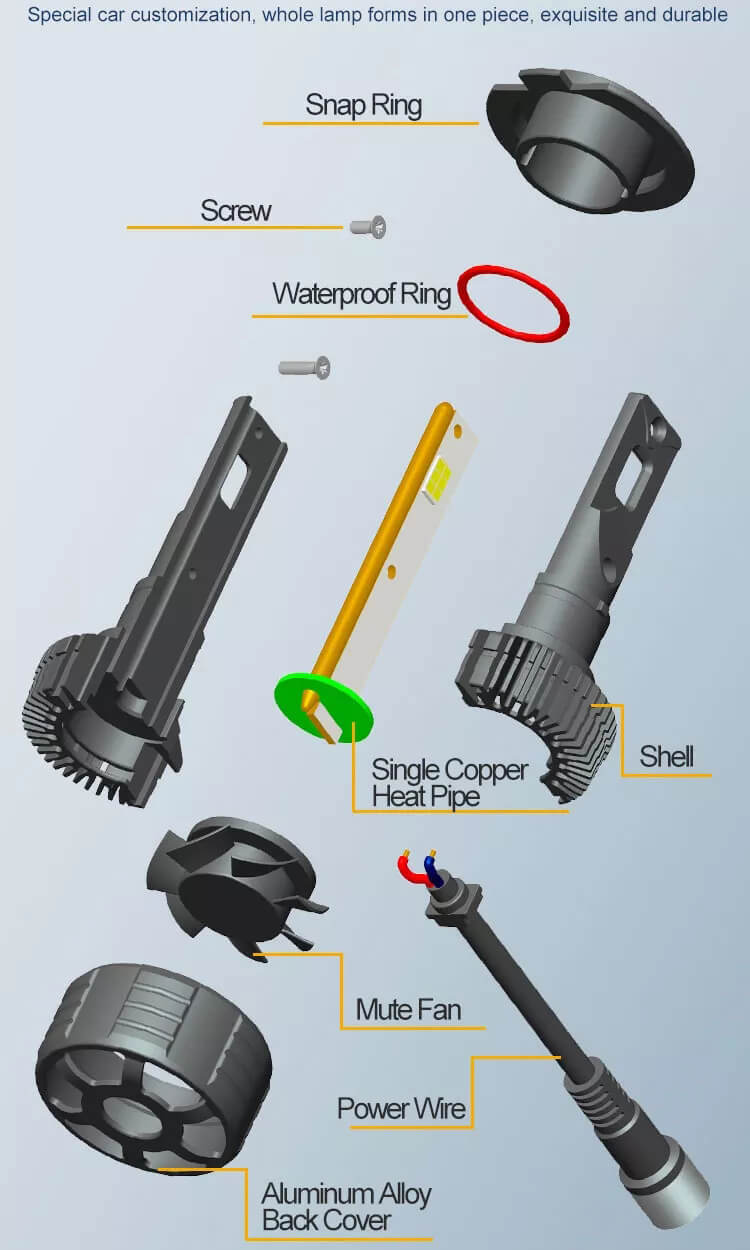 Special car customization, whole lamp forms in one piece, exquisite and durable

Snap Ring

Screw

Waterproof Ring

Single Copper Heat Pipe

Shell

Mute Fan

Power Wire

Aluminum Alloy Back Cover