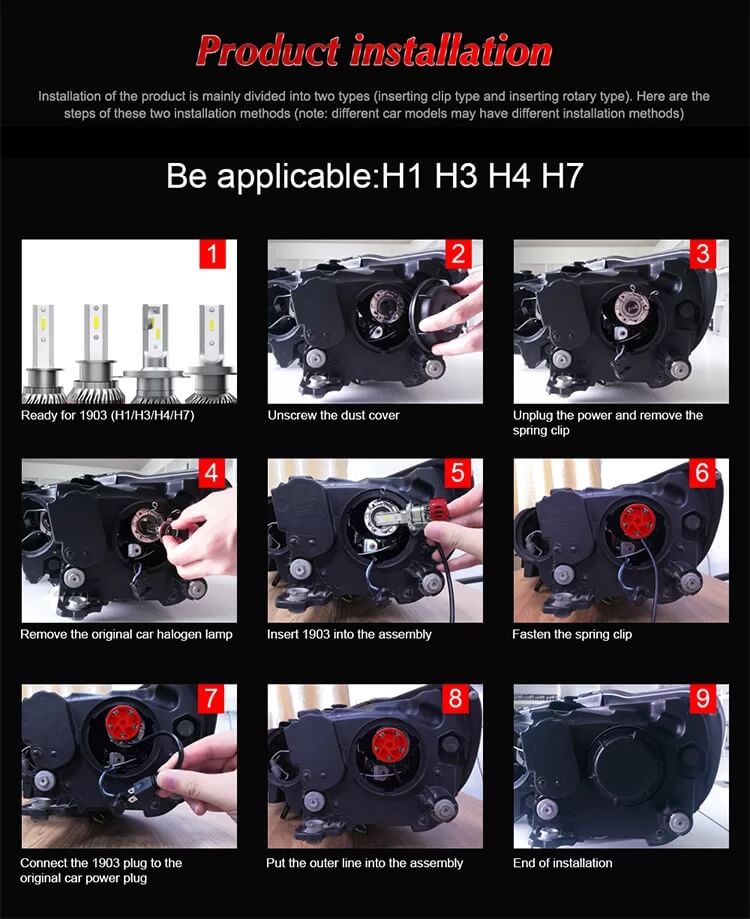 Product installation

Installation of the product is mainly divided into two types (inserting clip type and inserting rotary type). Here are the steps of these two installation methods (note: different car models may have different installation methods)

Be applicable:H1 H3 H4 H7

1
Ready for 1903 (H1/H3/H4/H7)

2
Unscrew the dust cover

3
Unplug the power and remove the spring clip

4
Remove the original car halogen lamp

5
Insert 1903 into the assembly

6
Fasten the spring clip

7
Connect the 1903 plug to the original car power plug

8
Put the outer line into the assembly

9
End of installation