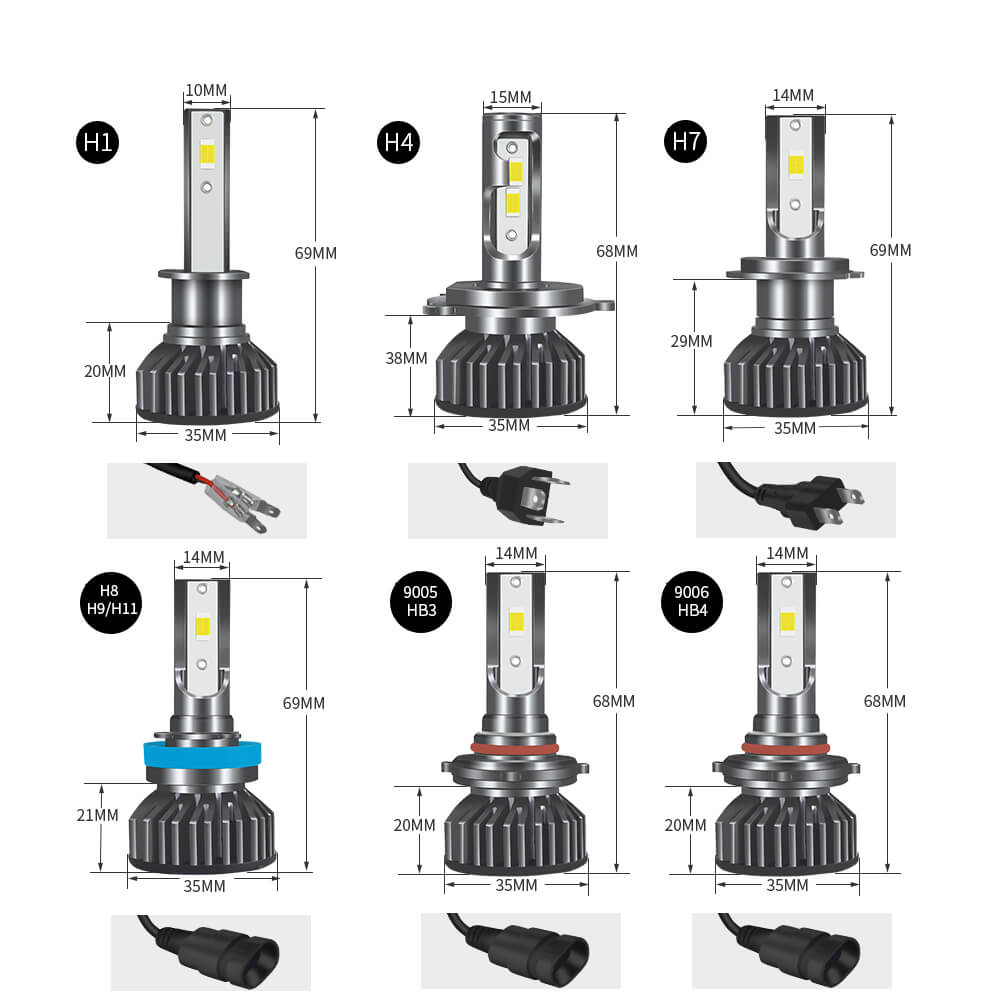 H1
10MM
69MM
20MM
35MM

H4
15MM
68MM
38MM
35MM

H7
14MM
69MM
29MM
35MM

H8
H9/H11
14MM
69MM
21MM
35MM

9005
HB3
14MM
68MM
20MM
35MM

9006
HB4
14MM
68MM
20MM
35MM